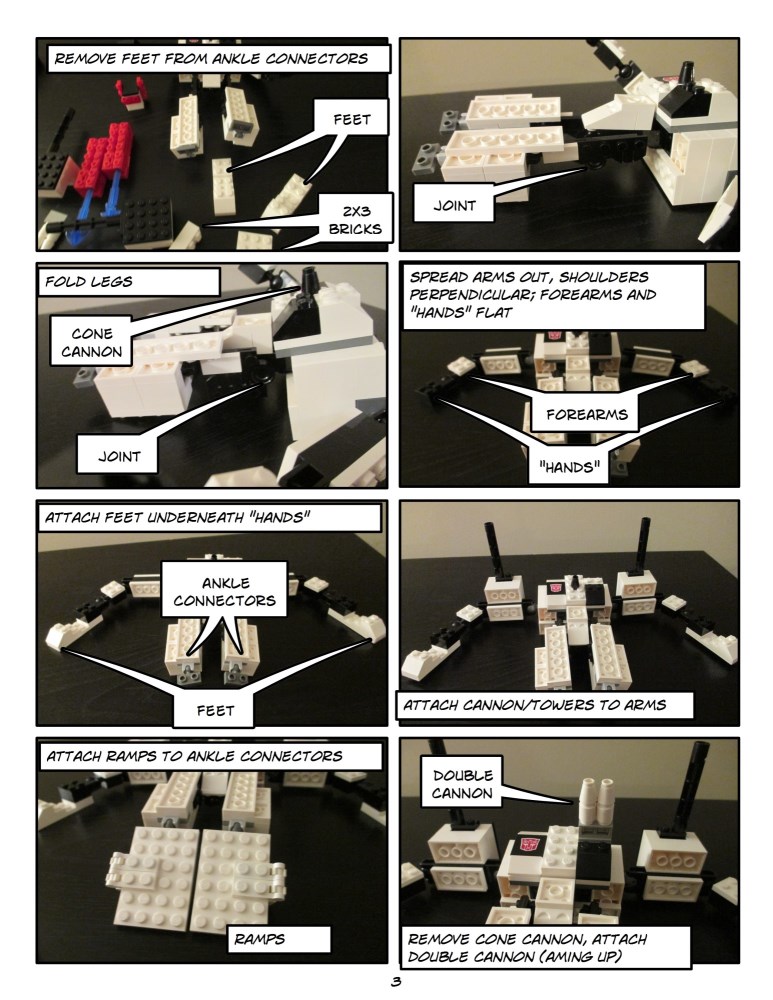 REMOVE FEET FROM ANKLE CONNECTORS

FEET

2X3 BRICKS

JOINT

FOLD LEGS

CONE CANNON

JOINT

SPREAD ARMS OUT, SHOULDERS PERPENDICULAR; FOREARMS AND "HANDS" FLAT

FOREARMS

"HANDS"

ATTACH FEET UNDERNEATH "HANDS"

ANKLE CONNECTORS

FEET

ATTACH CANNON/TOWERS TO ARMS

ATTACH RAMPS TO ANKLE CONNECTORS

RAMPS

DOUBLE CANNON

REMOVE CONE CANNON, ATTACH DOUBLE CANNON (AMING UP)

3