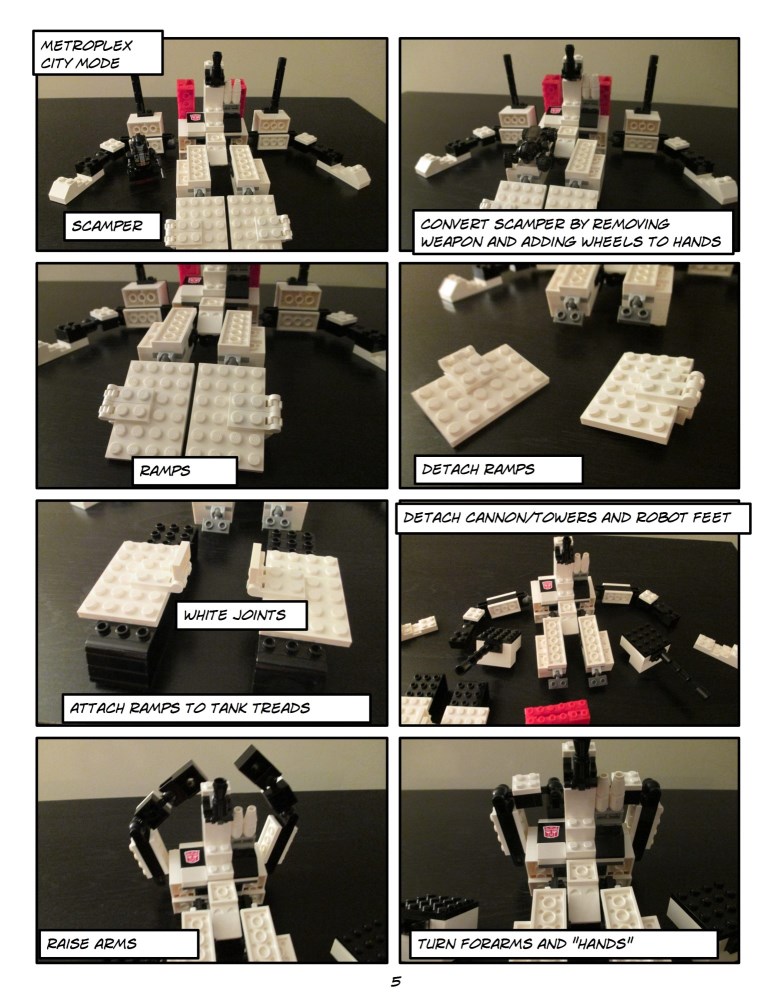 METROPLEX CITY MODE

SCAMPER

CONVERT SCAMPER BY REMOVING WEAPON AND ADDING WHEELS TO HANDS

RAMPS

DETACH RAMPS

WHITE JOINTS

ATTACH RAMPS TO TANK TREADS

DETACH CANNON/TOWERS AND ROBOT FEET

RAISE ARMS

TURN FORARMS AND "HANDS"

5