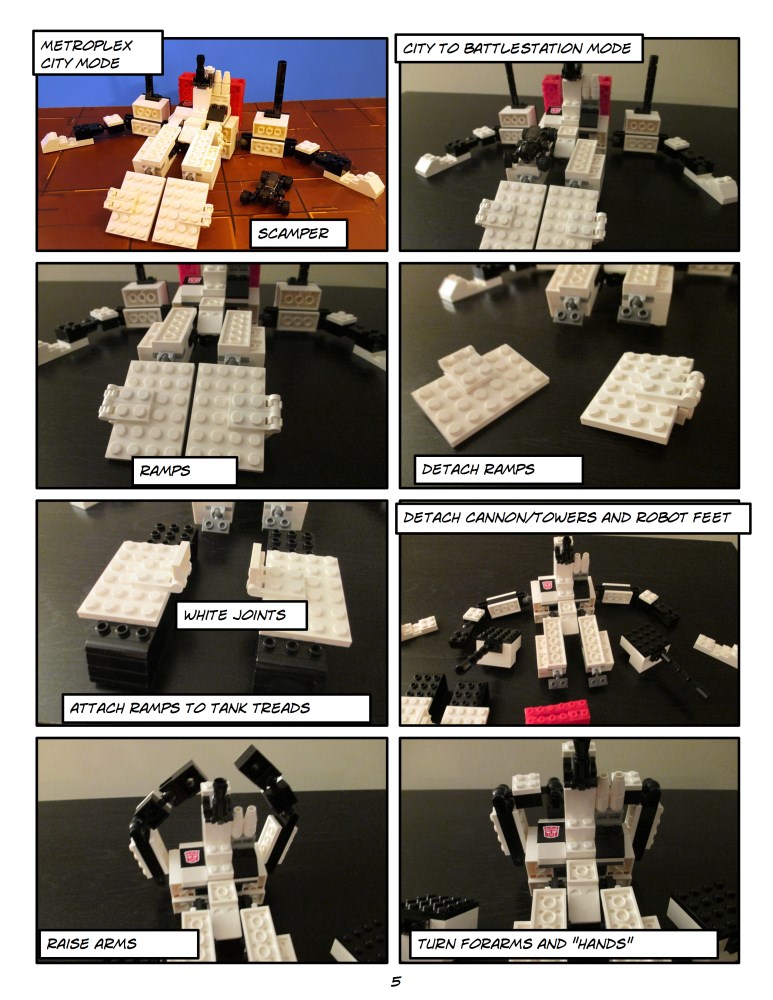 METROPLEX CITY MODE

SCAMPER

CITY TO BATTLESTATION MODE

RAMPS

DETACH RAMPS

WHITE JOINTS

ATTACH RAMPS TO TANK TREADS

DETACH CANNON/TOWERS AND ROBOT FEET

RAISE ARMS

TURN FORARMS AND "HANDS"

5