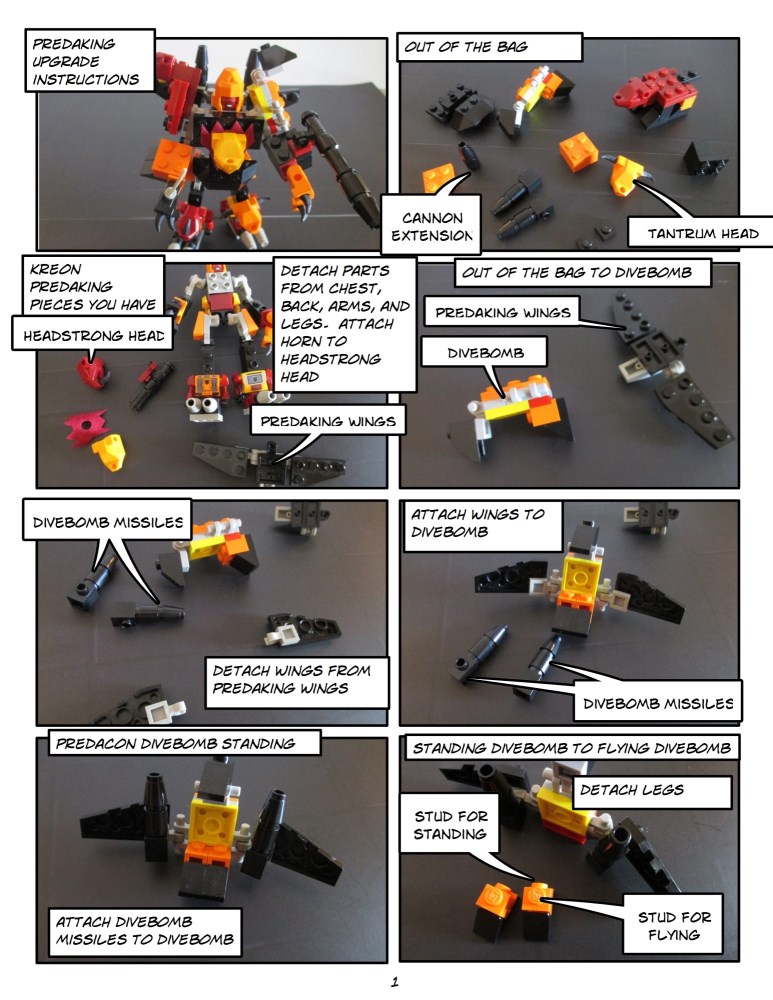 PREDAKING UPGRADE INSTRUCTIONS

OUT OF THE BAG

CANNON EXTENSION

TANTRUM HEAD

KREON PREDAKING PIECES YOU HAVE

HEADSTRONG HEAD

DETACH PARTS FROM CHEST, BACK, ARMS, AND LEGS. ATTACH HORN TO HEADSTRONG HEAD

PREDAKING WINGS

OUT OF THE BAG TO DIVEBOMB

PREDAKING WINGS

DIVEBOMB

DIVEBOMB MISSILES

DETACH WINGS FROM PREDAKING WINGS

ATTACH WINGS TO DIVEBOMB

DIVEBOMB MISSILES

PREDACON DIVEBOMB STANDING

ATTACH DIVEBOMB MISSILES TO DIVEBOMB

STANDING DIVEBOMB TO FLYING DIVEBOMB

DETACH LEGS

STUD FOR STANDING

STUD FOR FLYING

1